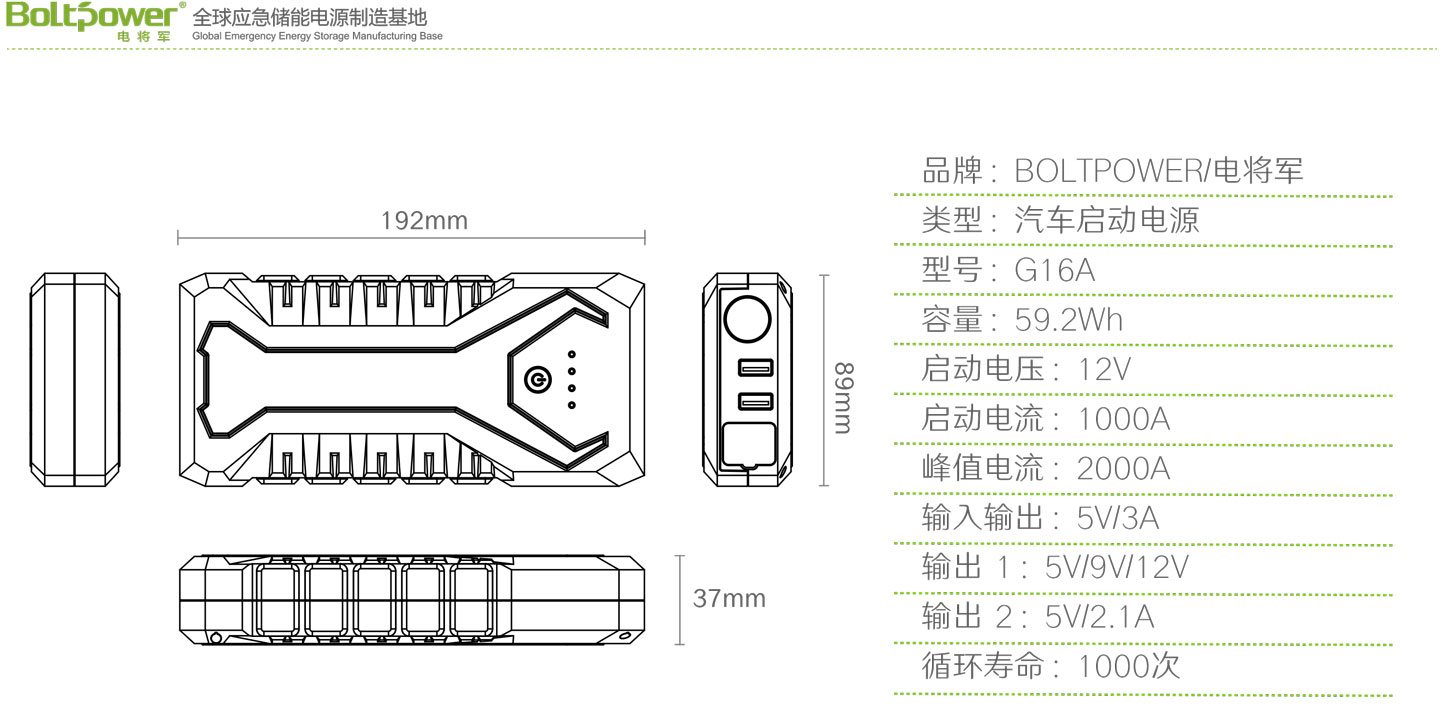 Boltpower®
电将军
全球应急储能电源制造基地
Global Emergency Energy Storage Manufacturing Base

192mm

89mm

37mm

品牌：BOLTPOWER/电将军
类型：汽车启动电源
型号：G16A
容量：59.2Wh
启动电压：12V
启动电流：1000A
峰值电流：2000A
输入输出：5V/3A
输出 1：5V/9V/12V
输出 2：5V/2.1A
循环寿命：1000次